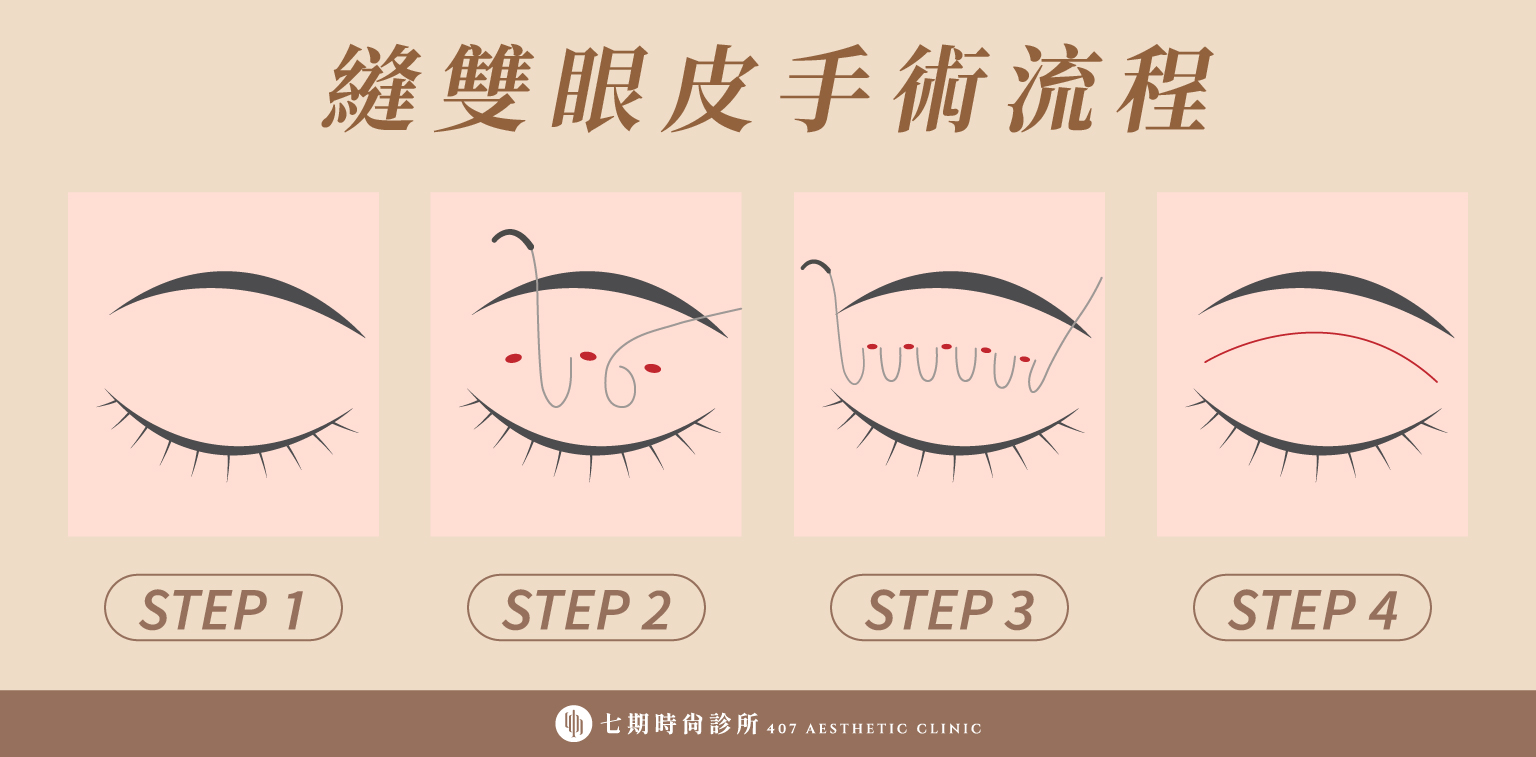 縫雙眼皮手術流程

STEP 1

STEP 2

STEP 3

STEP 4

七期時尚診所 407 AESTHETIC CLINIC