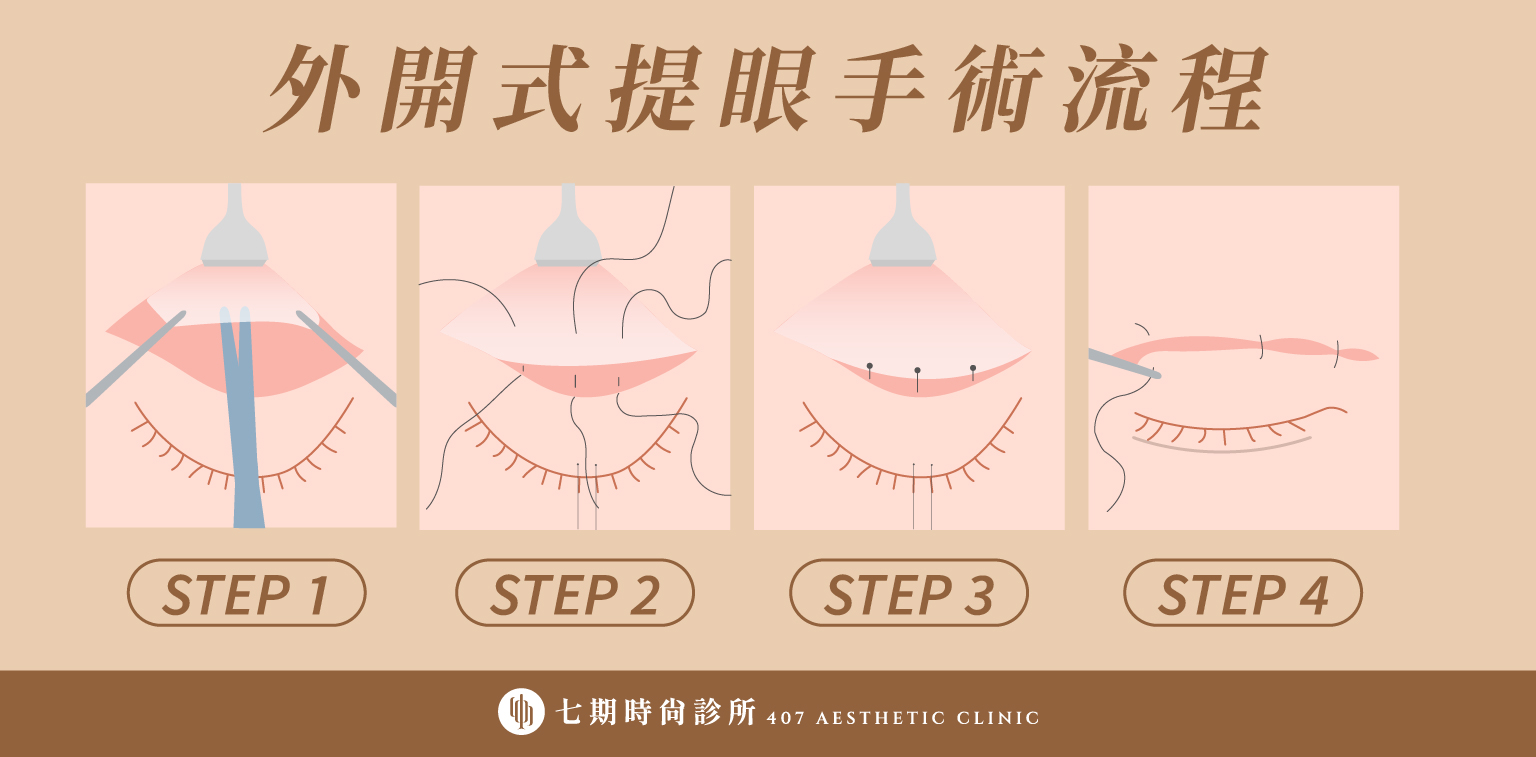 外開式提眼手術流程

STEP 1

STEP 2

STEP 3

STEP 4

七期時尚診所 407 AESTHETIC CLINIC