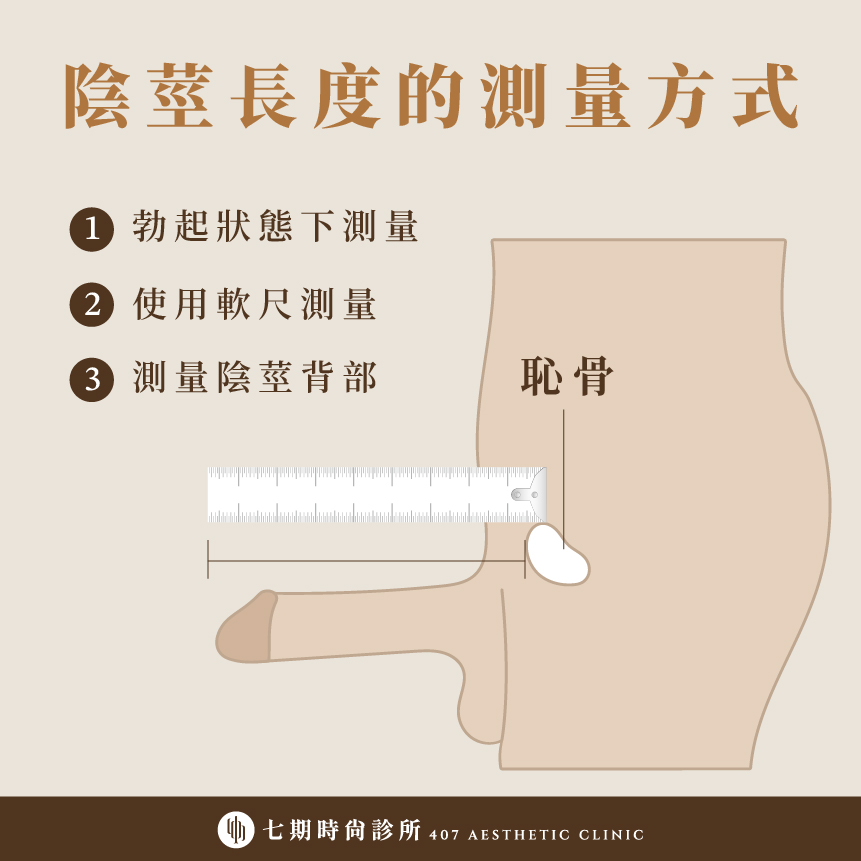 陰莖長度的測量方式

1 勃起狀態下測量

2 使用軟尺測量

3 測量陰莖背部

恥骨

七期時尚診所 407 AESTHETIC CLINIC